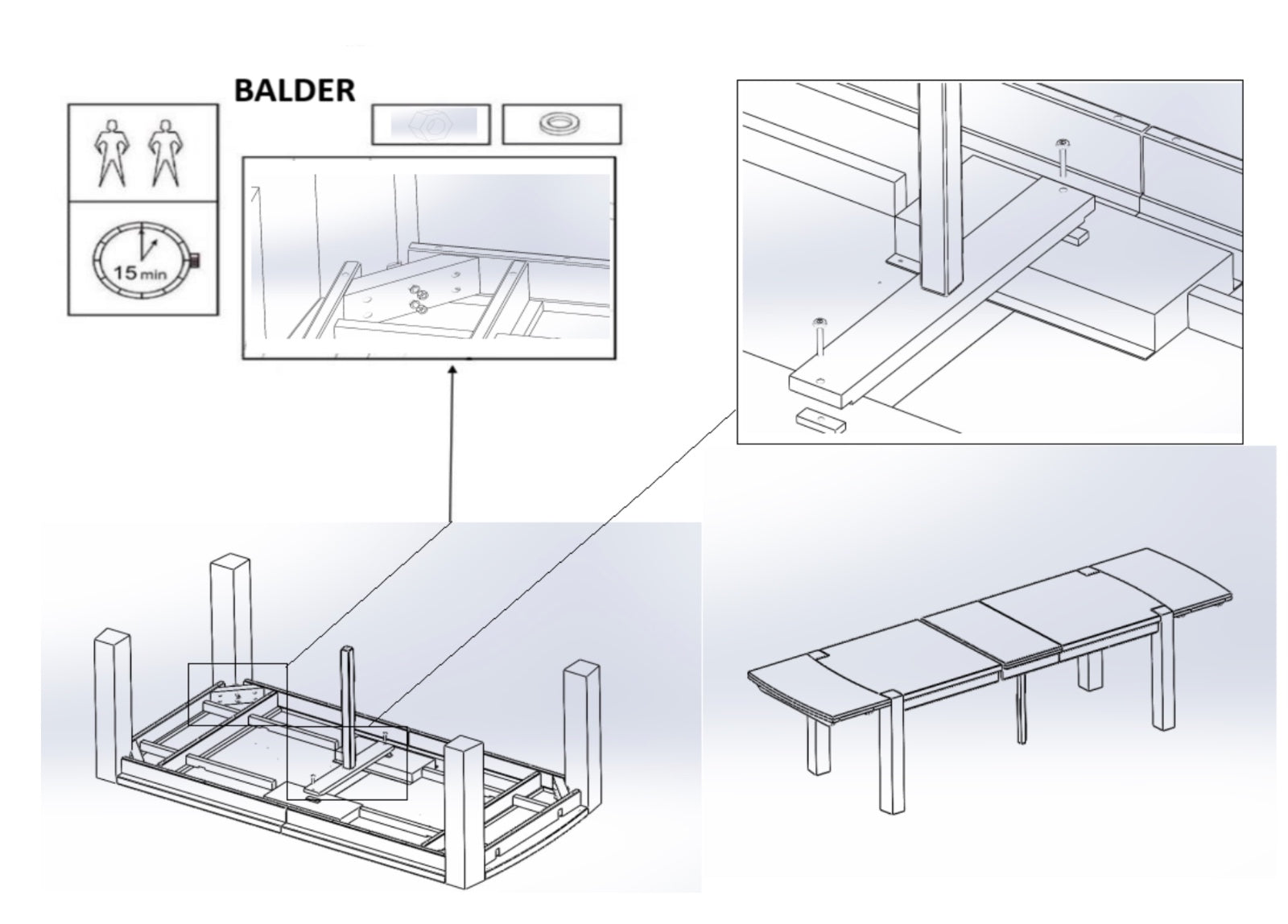 BALDER

15 min